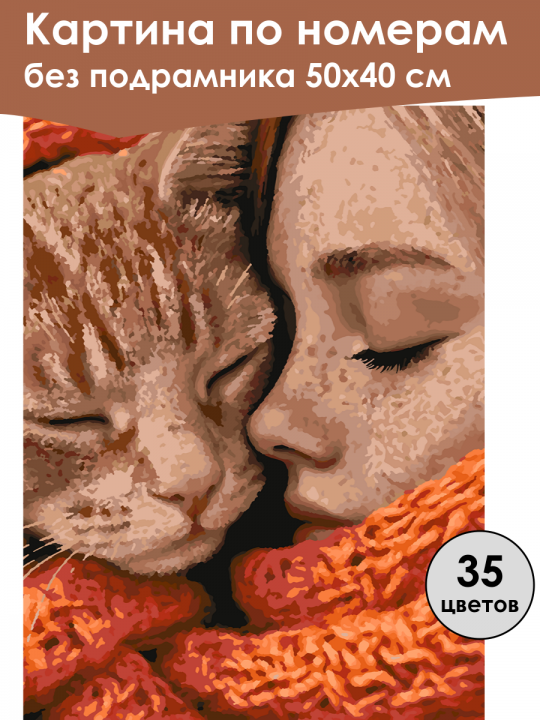 Картина по номерам
без подрамника 50х40 см

35
цветов