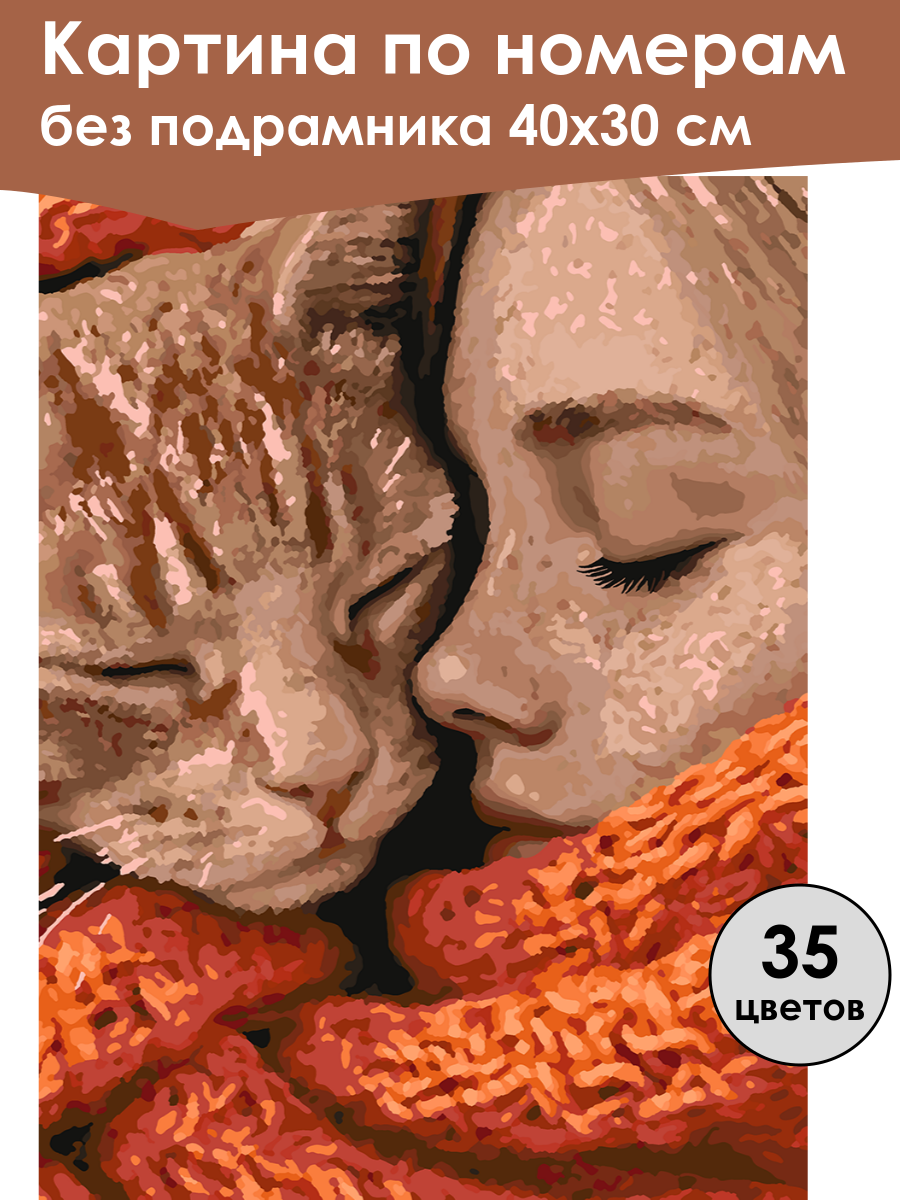 Картина по номерам
без подрамника 40х30 см

35
цветов