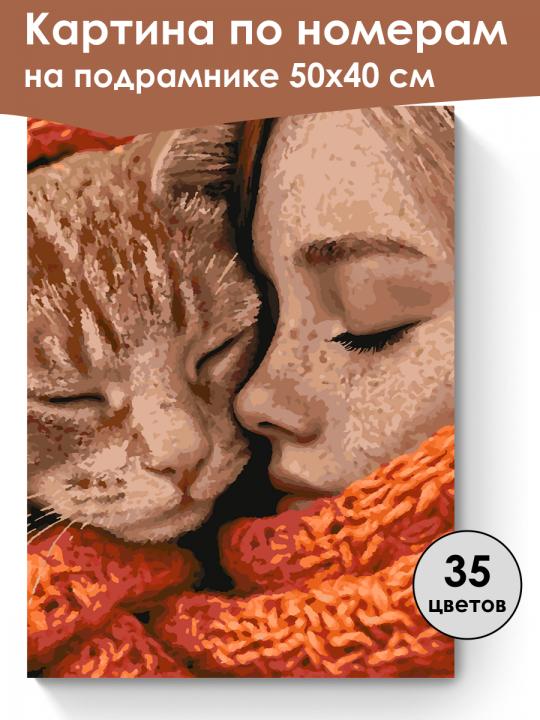 Картина по номерам
на подрамнике 50х40 см

35
цветов