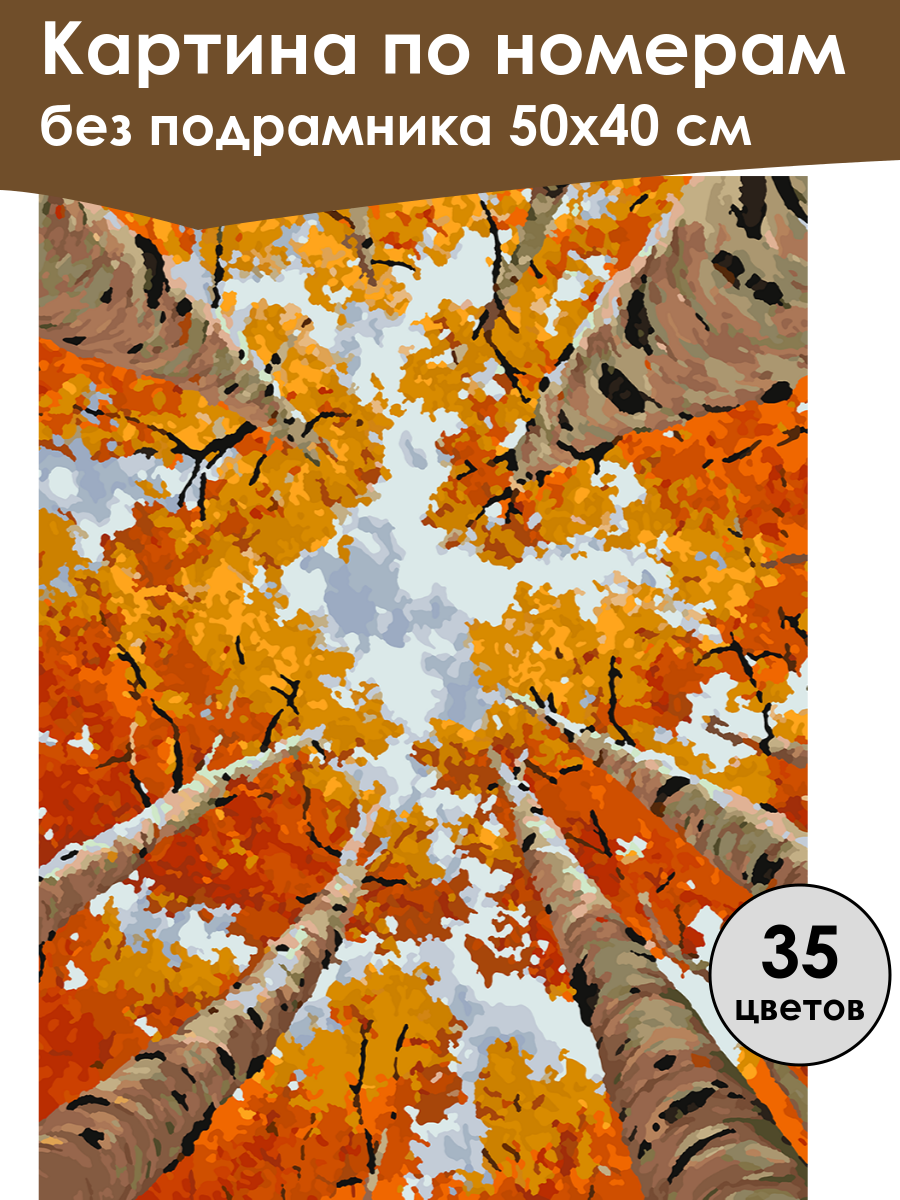 Картина по номерам
без подрамника 50х40 см

35
цветов