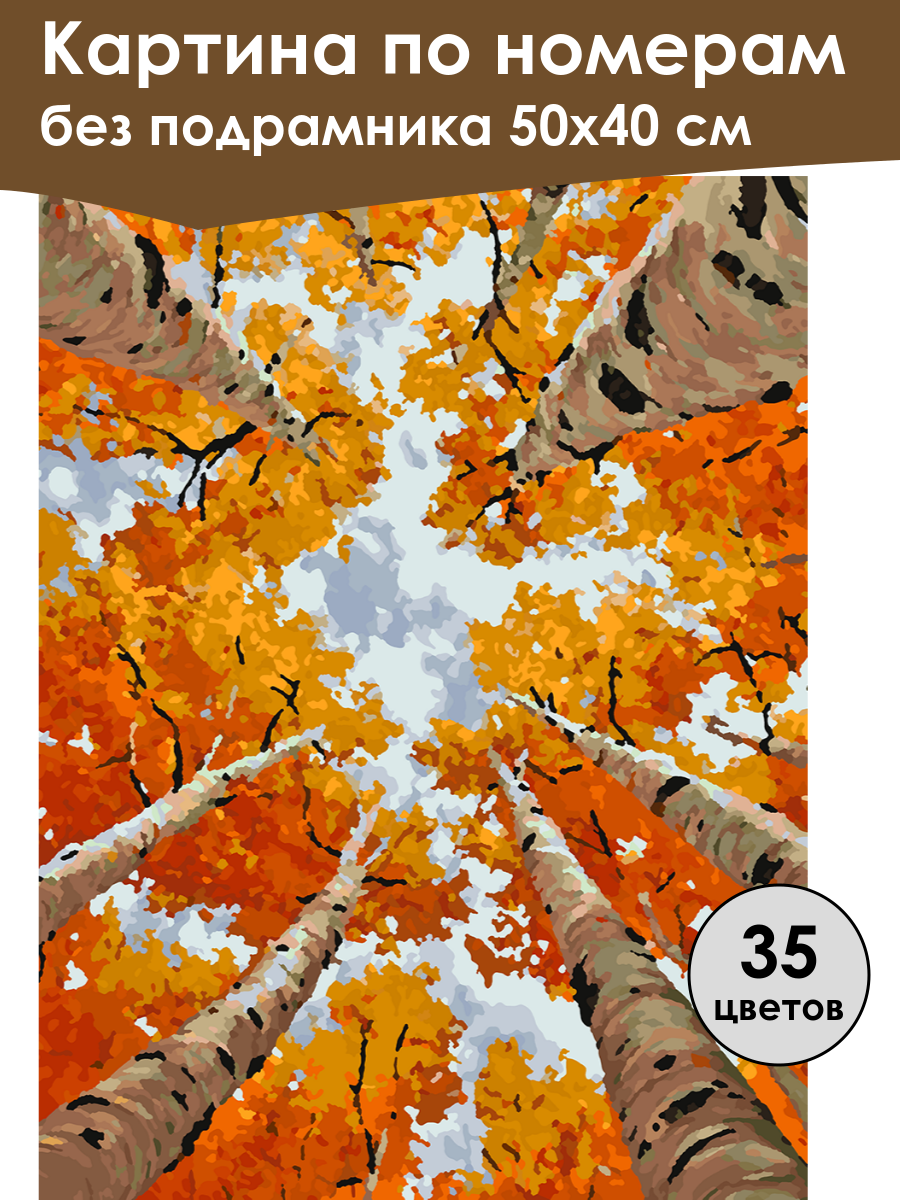 Картина по номерам
без подрамника 50х40 см

35
цветов