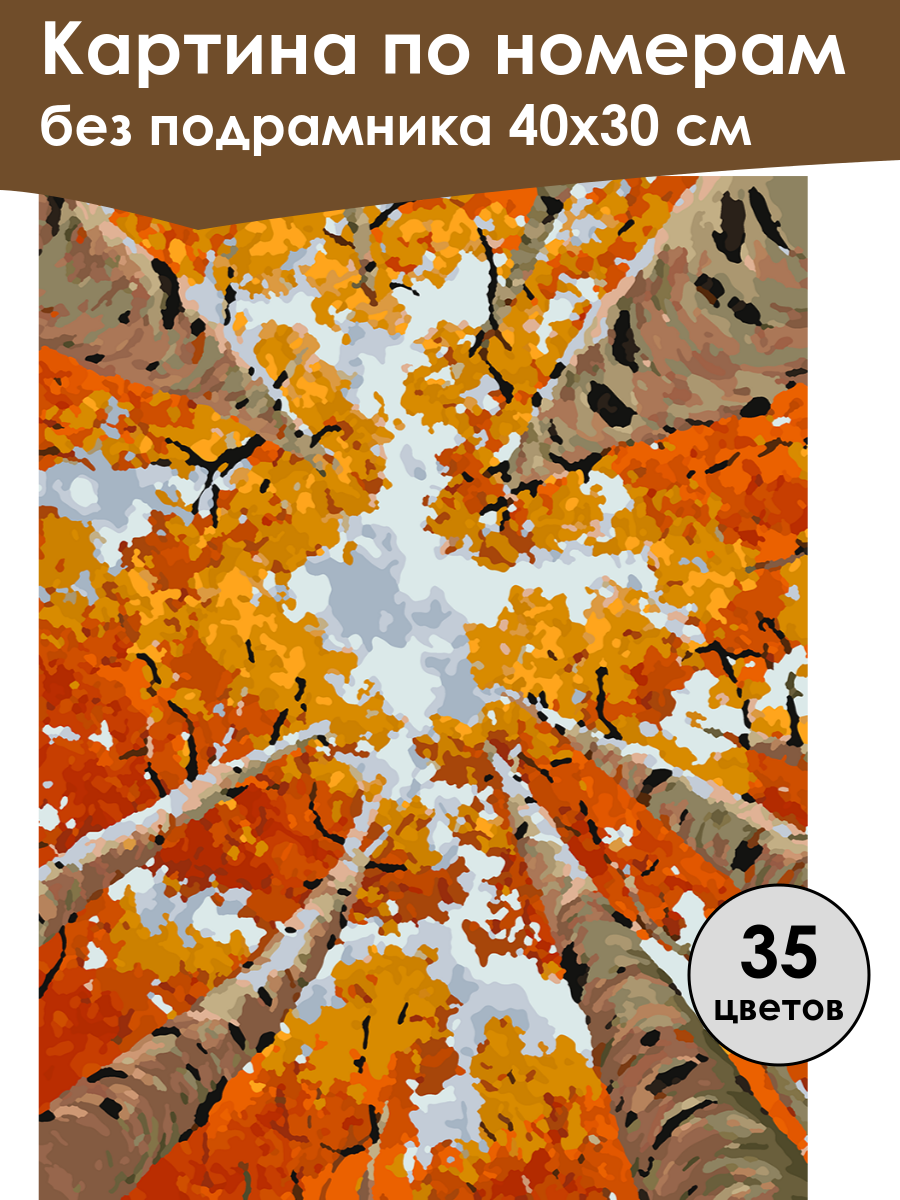 Картина по номерам
без подрамника 40х30 см

35
цветов