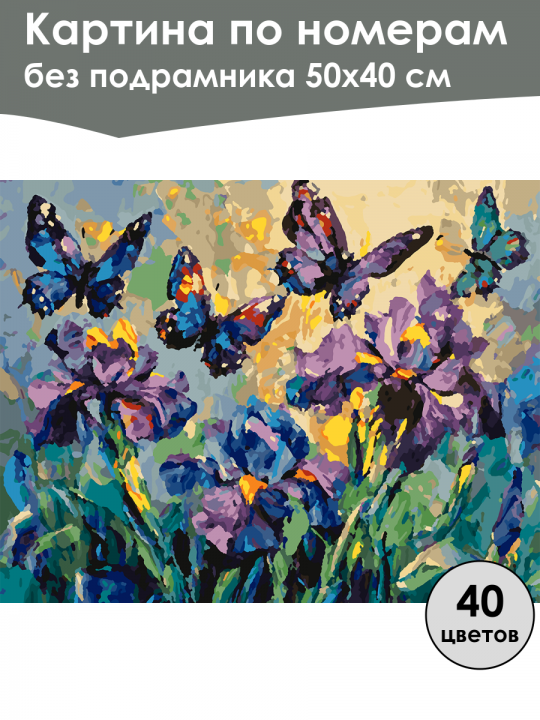 Картина по номерам
без подрамника 50х40 см

40
цветов