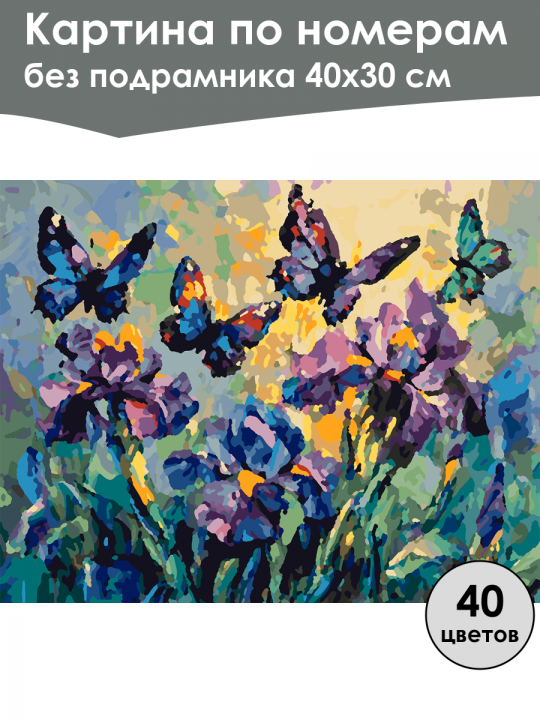 Картина по номерам
без подрамника 40х30 см

40
цветов