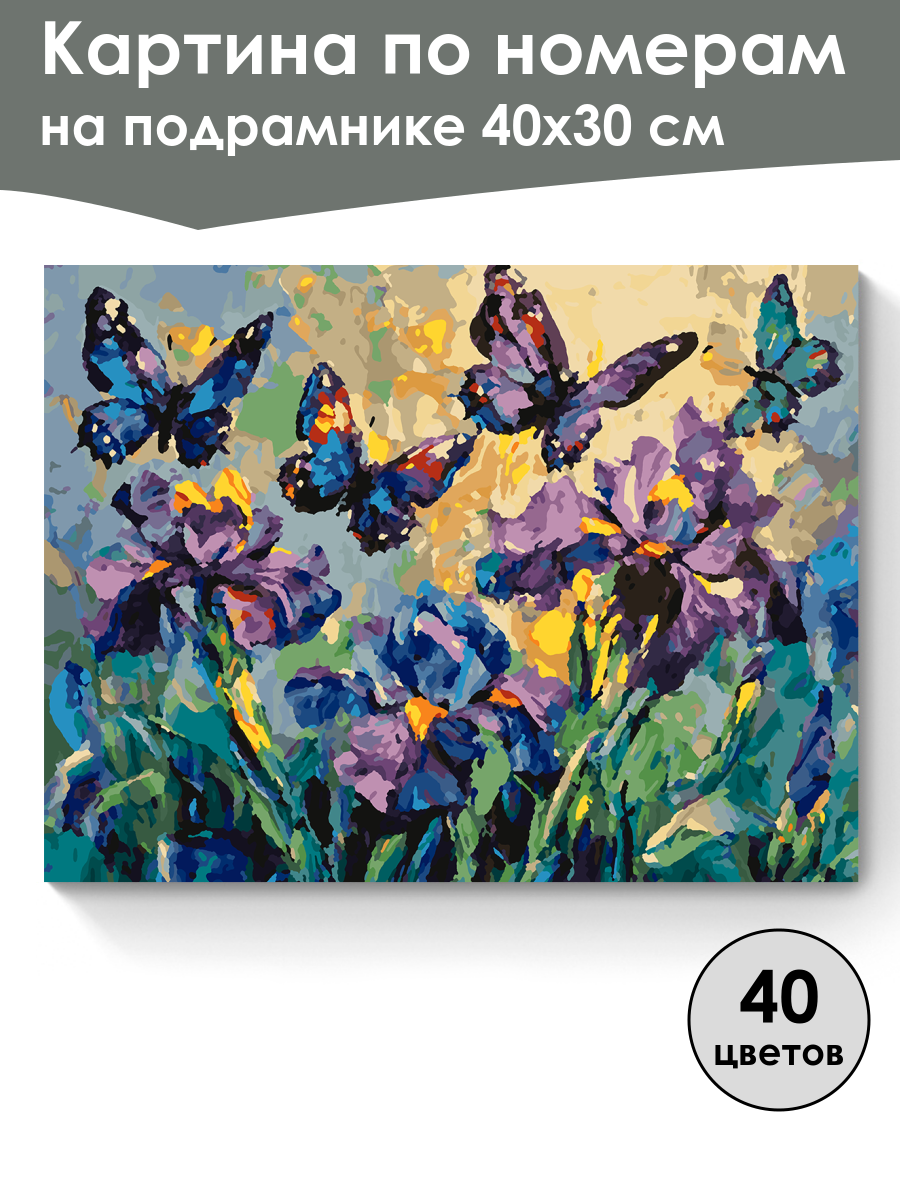 Картина по номерам
на подрамнике 40х30 см

40
цветов