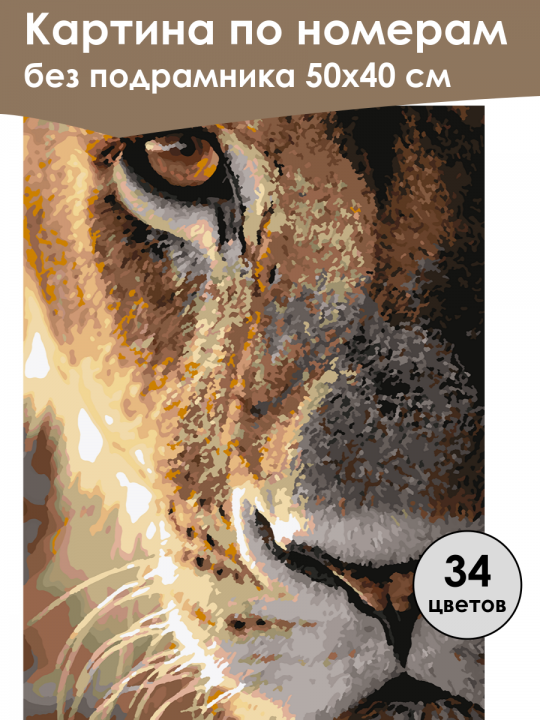 Картина по номерам
без подрамника 50х40 см

34
цветов