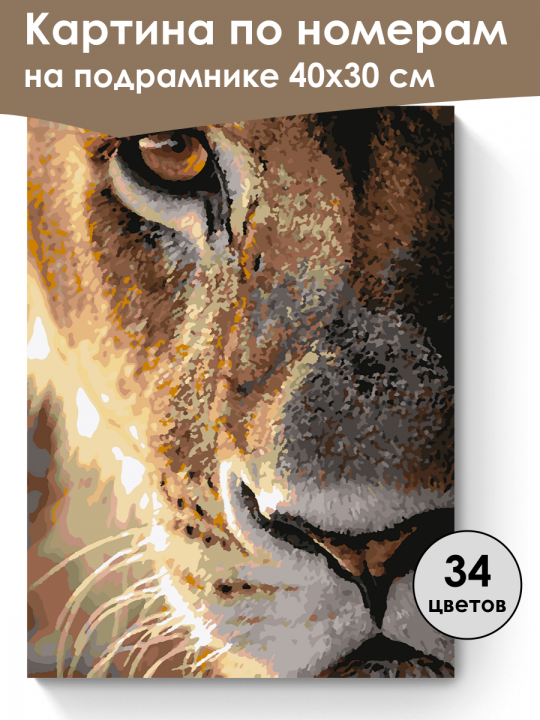 Картина по номерам
на подрамнике 40х30 см

34
цветов