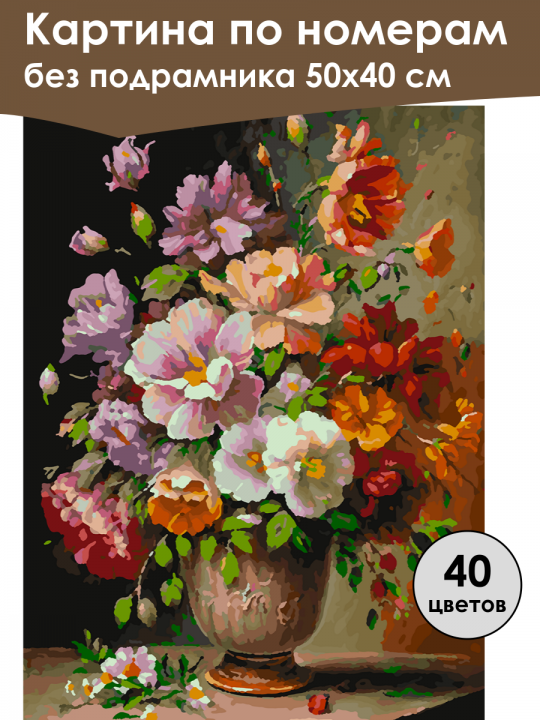 Картина по номерам
без подрамника 50х40 см

40
цветов