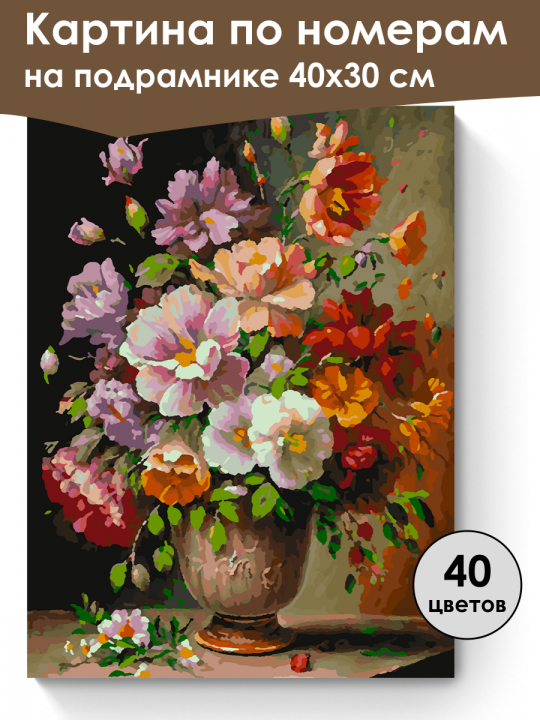 Картина по номерам
на подрамнике 40х30 см

40
цветов