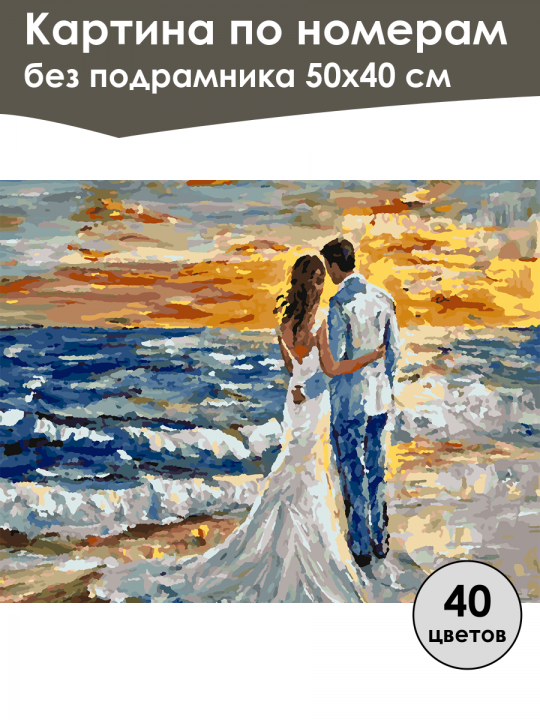 Картина по номерам
без подрамника 50х40 см

40
цветов