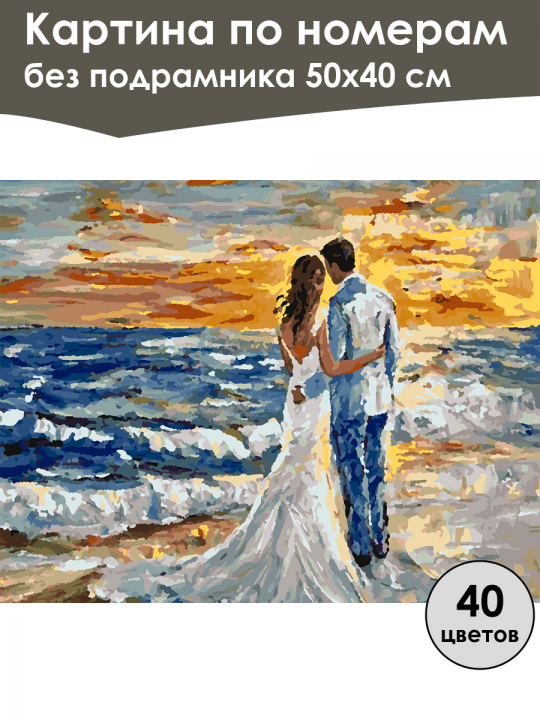 Картина по номерам
без подрамника 50х40 см

40
цветов