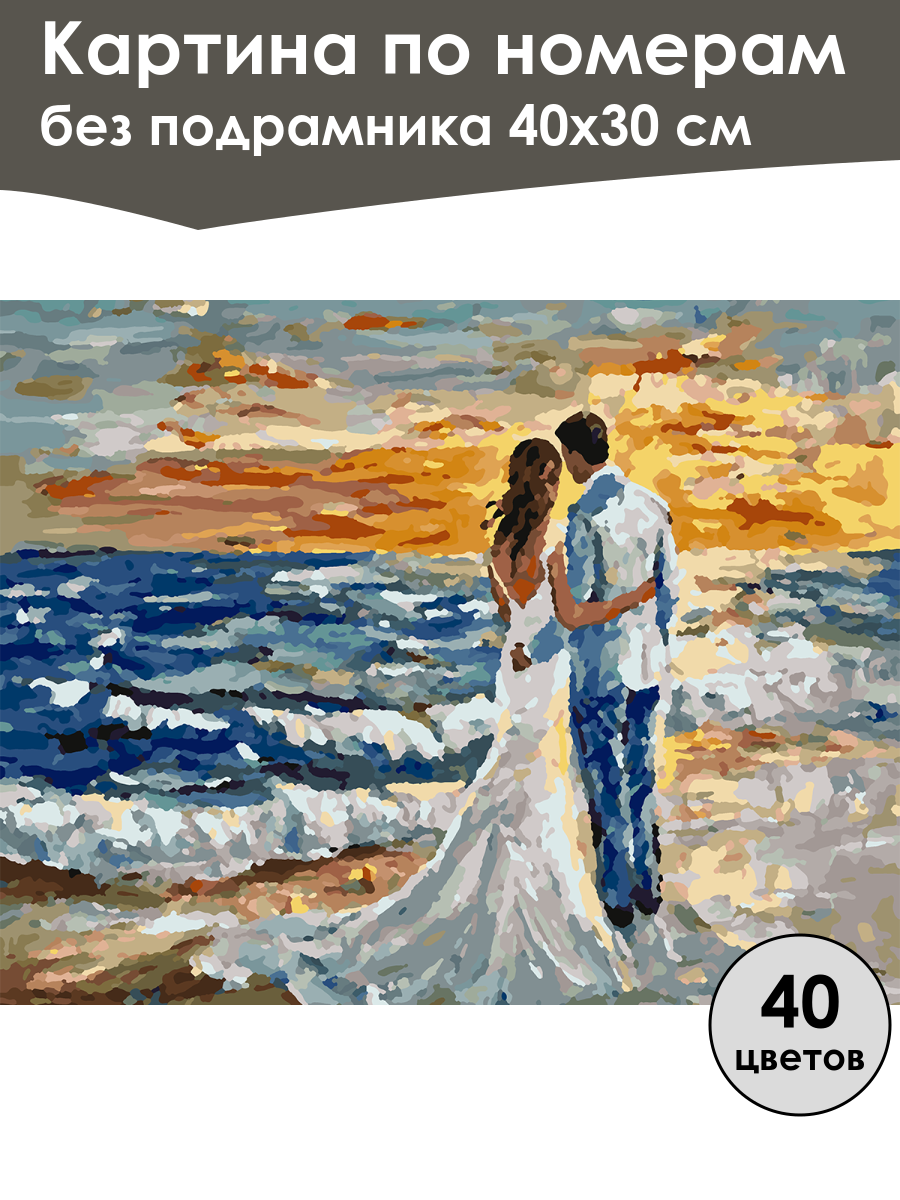 Картина по номерам
без подрамника 40х30 см

40
цветов