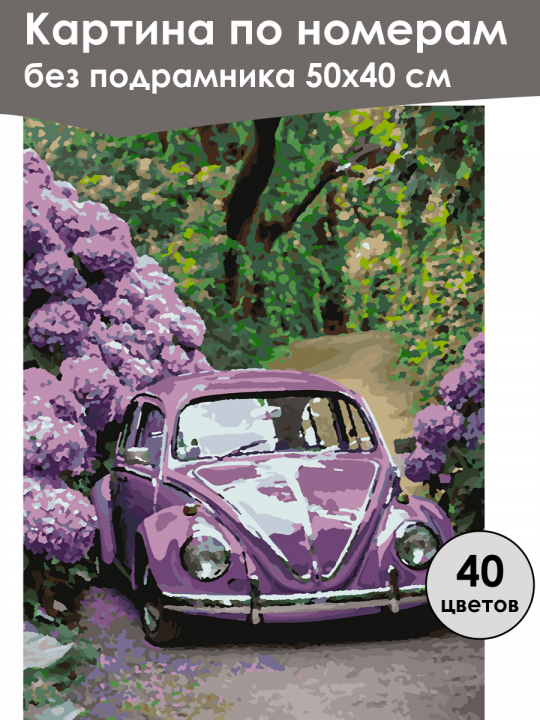 Картина по номерам
без подрамника 50х40 см

40
цветов