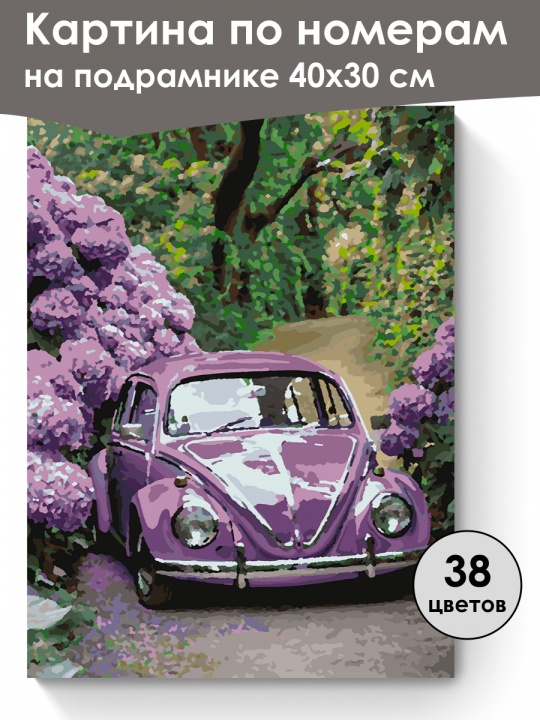 Картина по номерам
на подрамнике 40х30 см

38
цветов