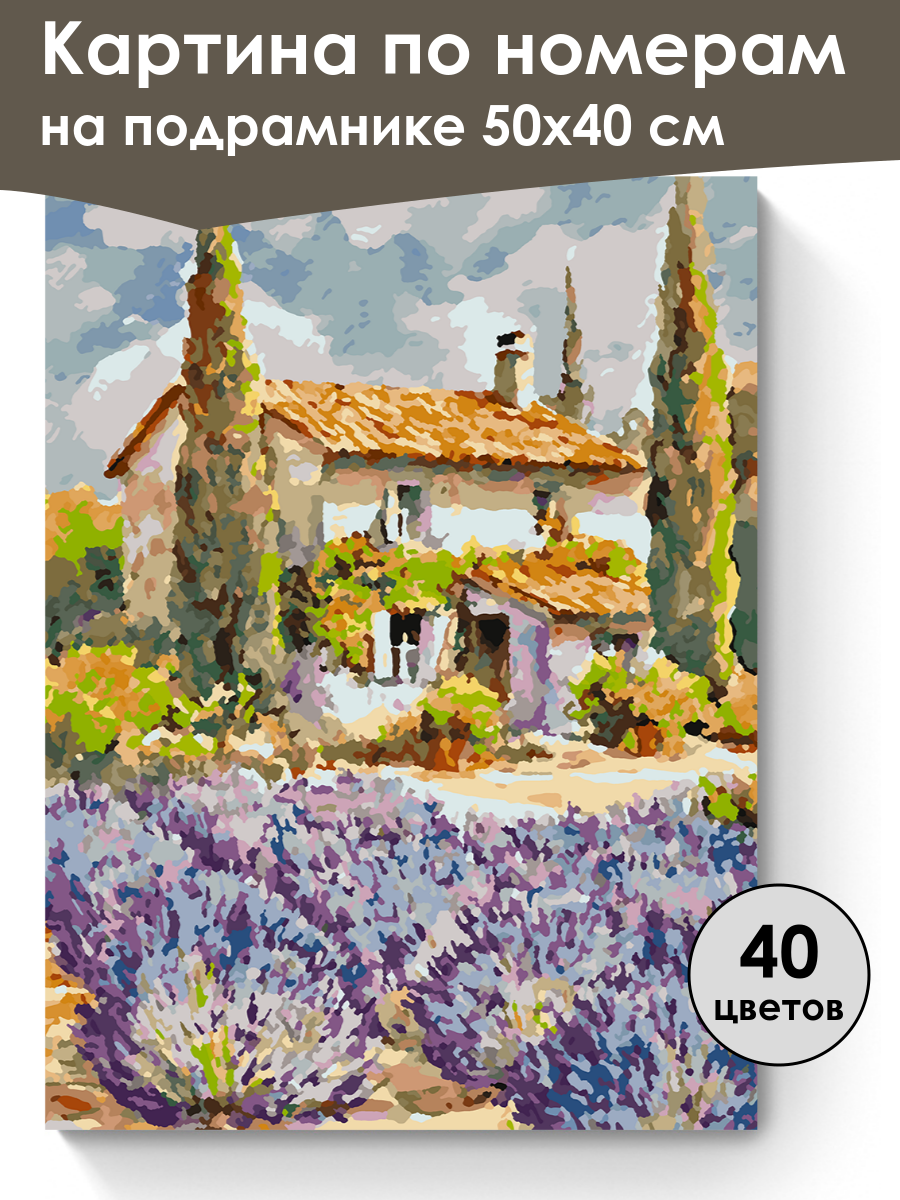 Картина по номерам
на подрамнике 50х40 см

40
цветов