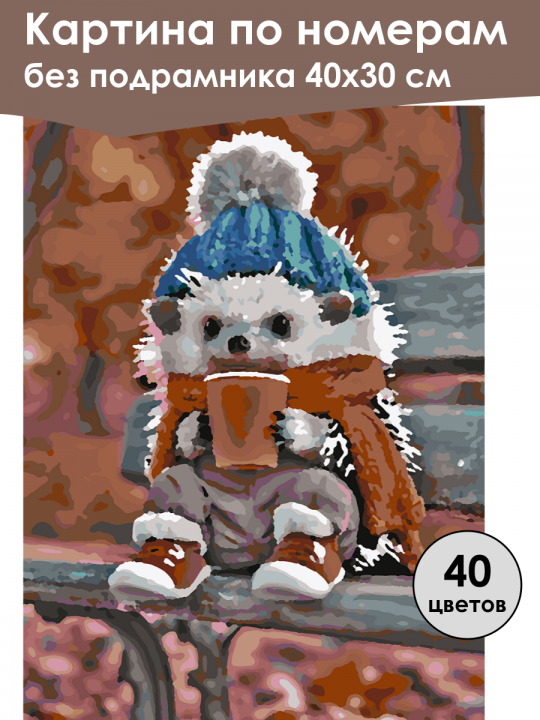 Картина по номерам
без подрамника 40х30 см

40
цветов