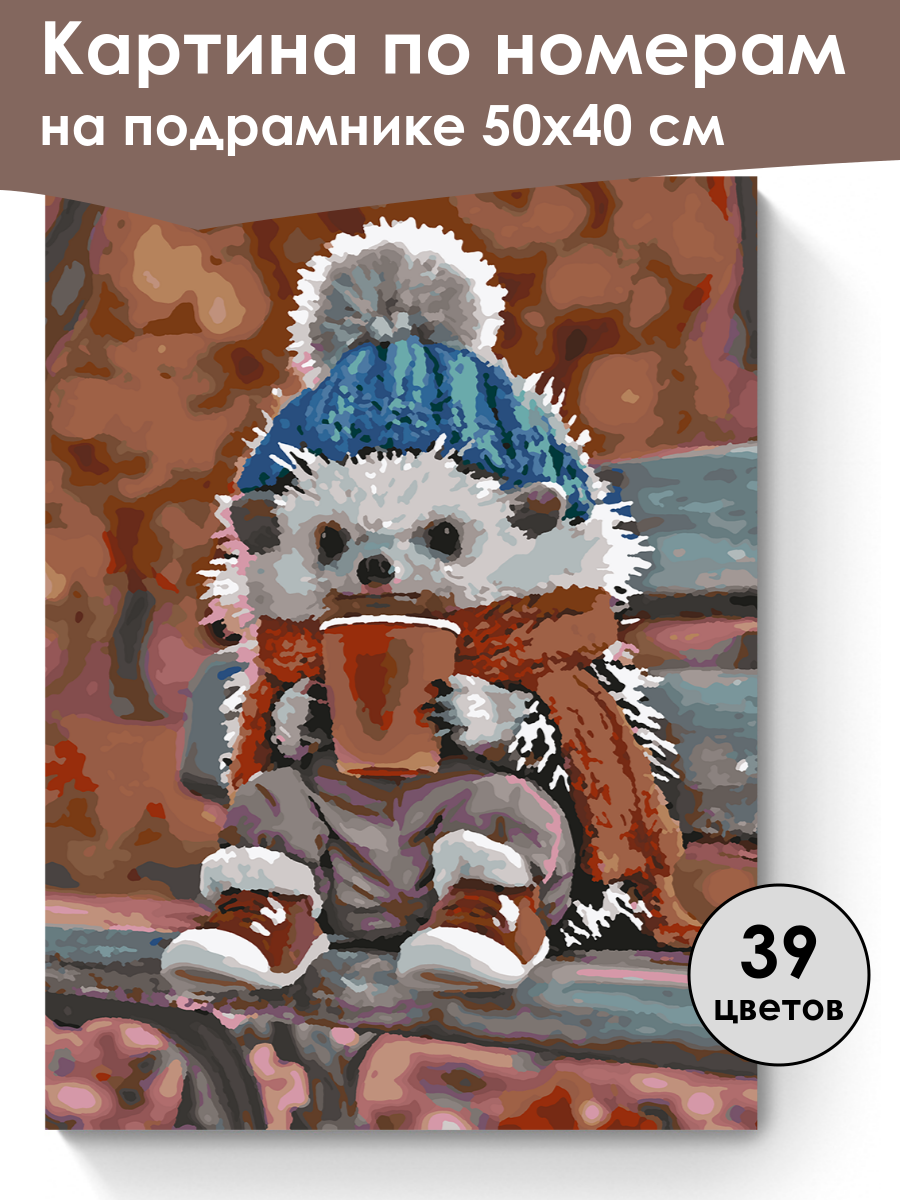 Картина по номерам
на подрамнике 50x40 см

39
цветов