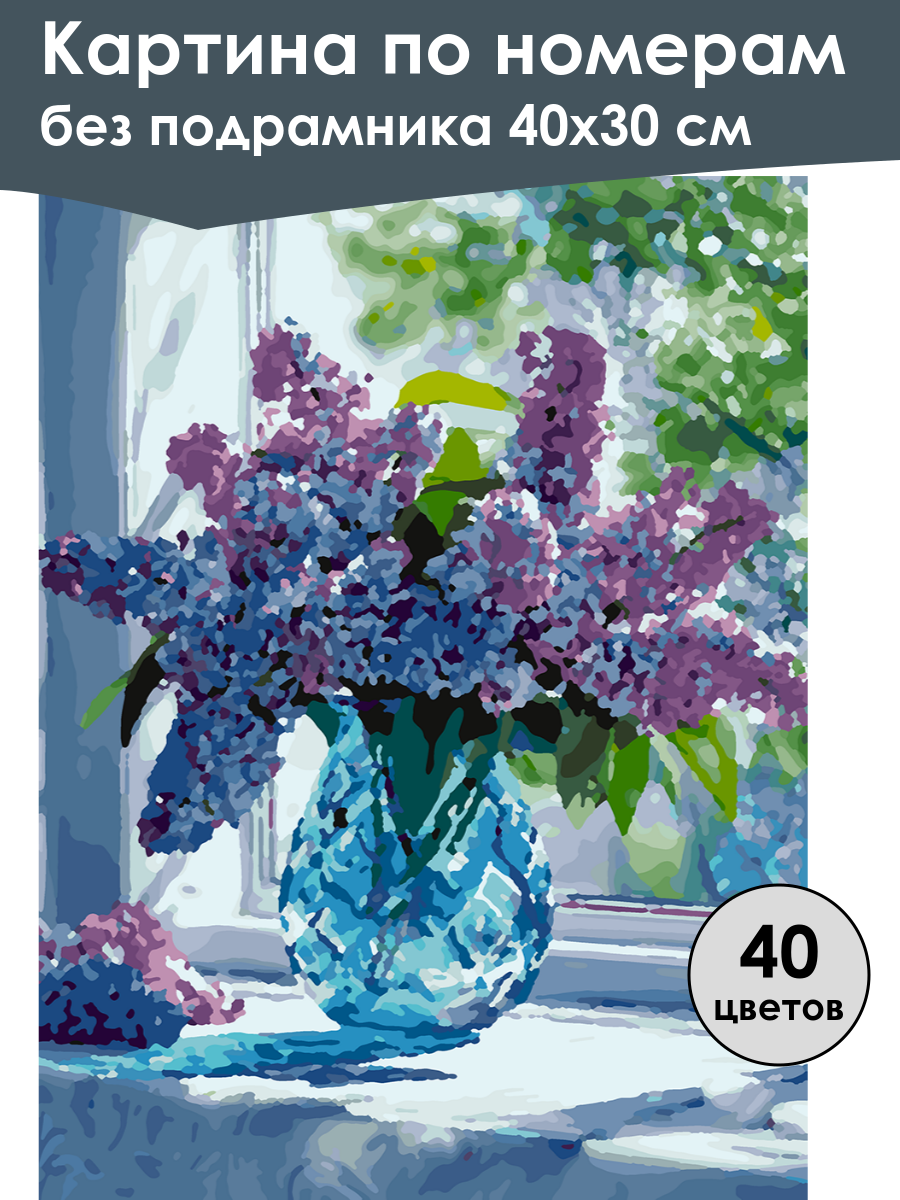 Картина по номерам
без подрамника 40х30 см

40
цветов