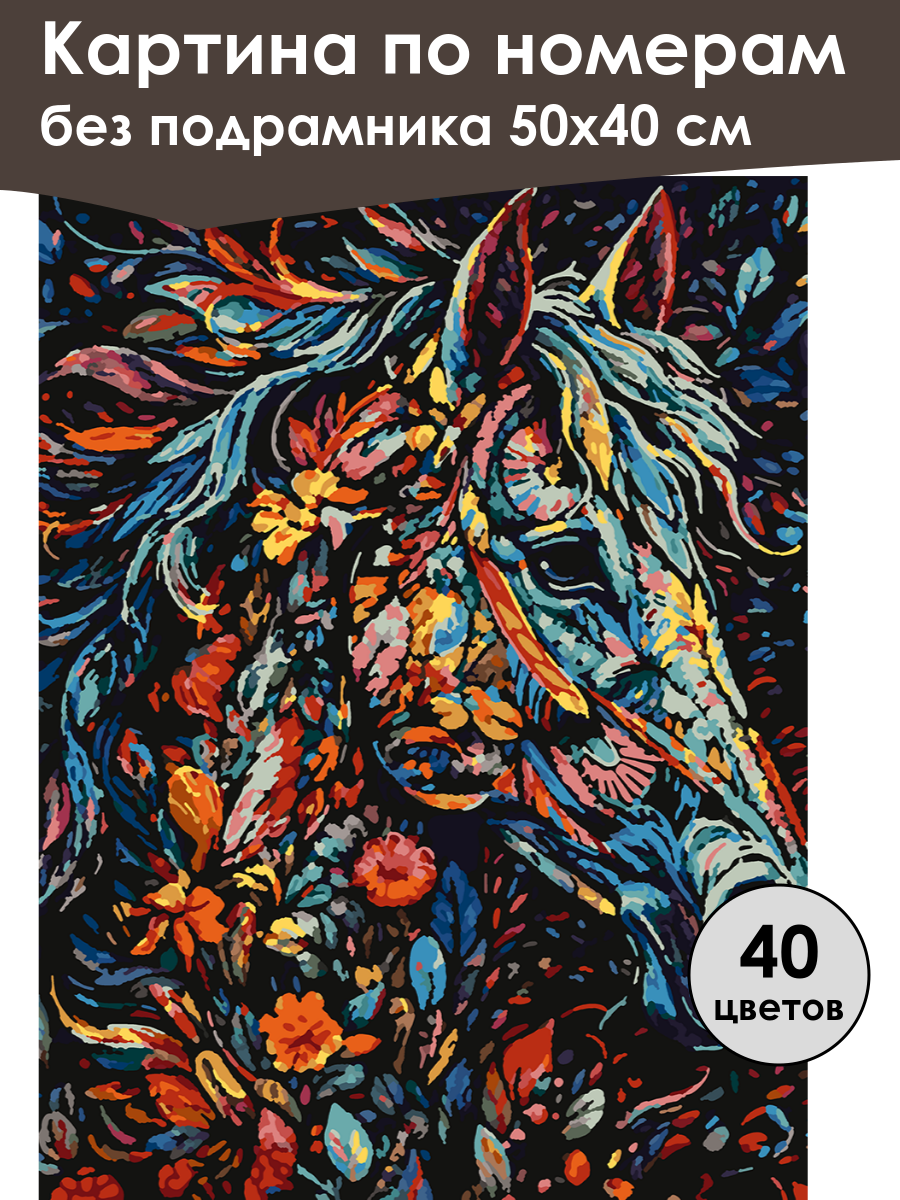 Картина по номерам
без подрамника 50х40 см

40
цветов