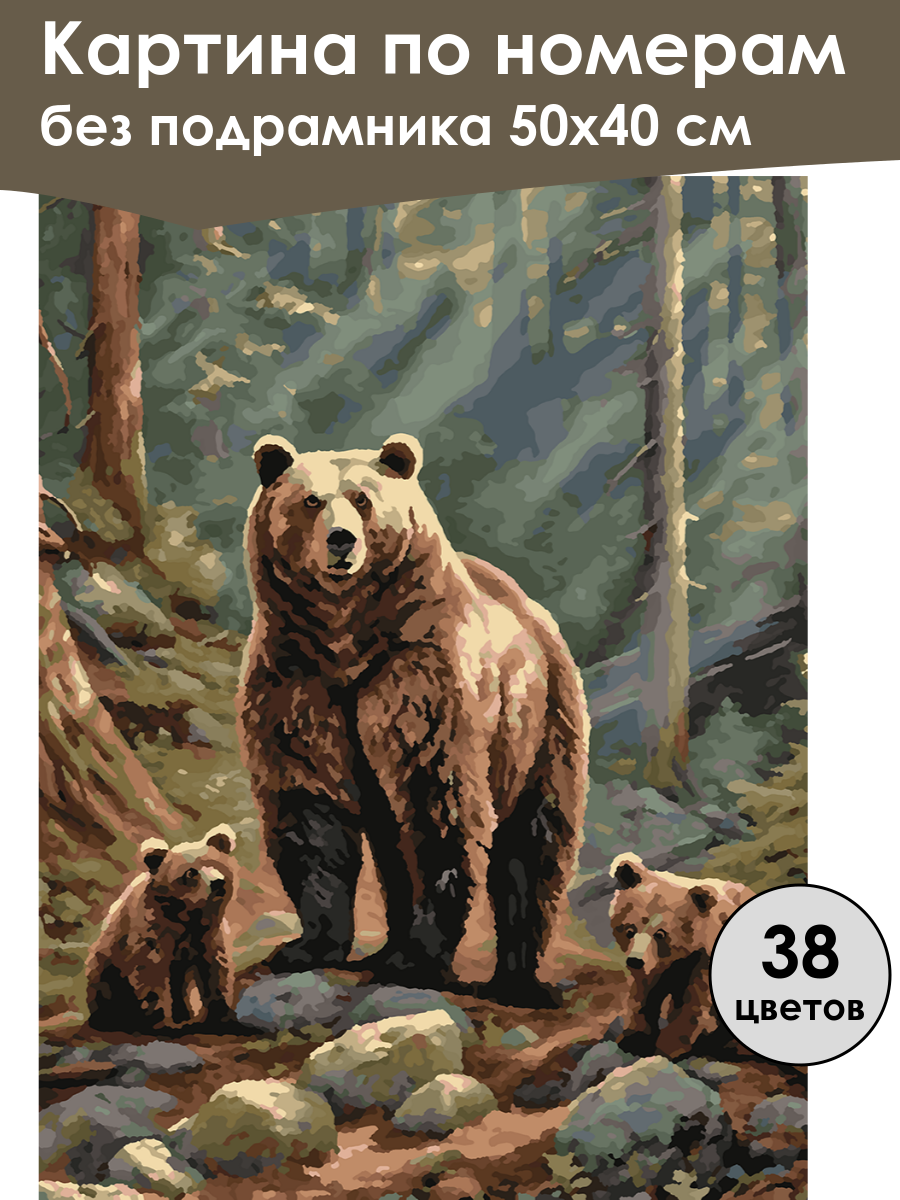 Картина по номерам
без подрамника 50х40 см

38
цветов