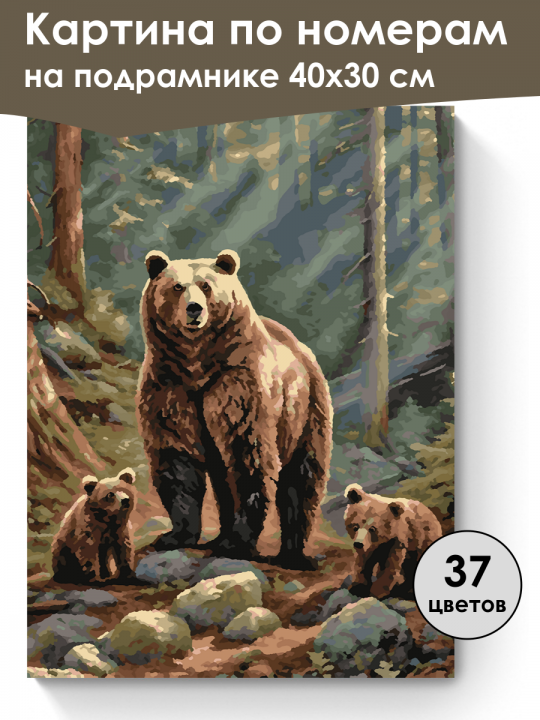 Картина по номерам
на подрамнике 40х30 см

37
цветов