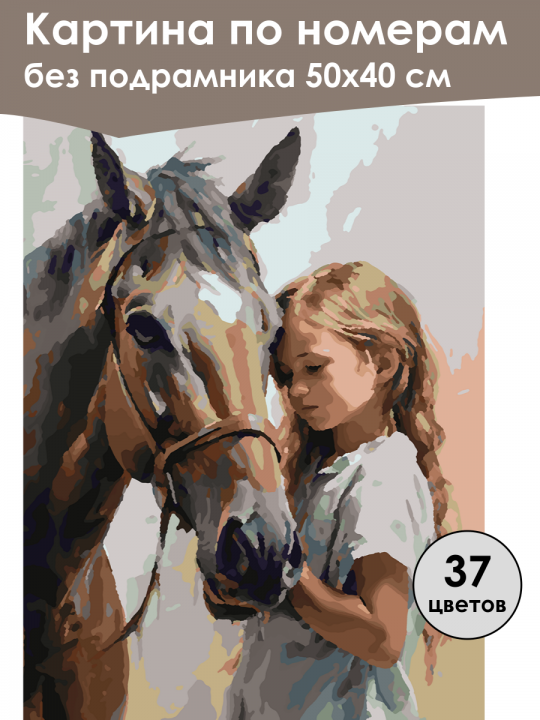 Картина по номерам
без подрамника 50х40 см

37
цветов