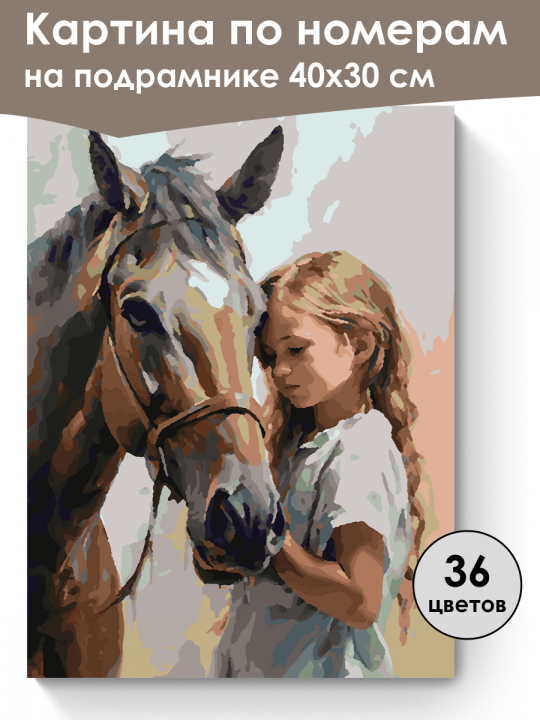 Картина по номерам
на подрамнике 40х30 см

36
цветов