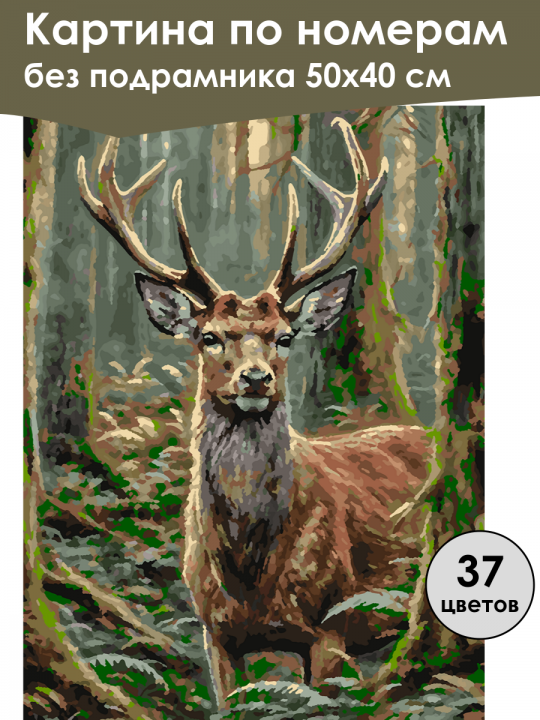 Картина по номерам
без подрамника 50х40 см

37
цветов