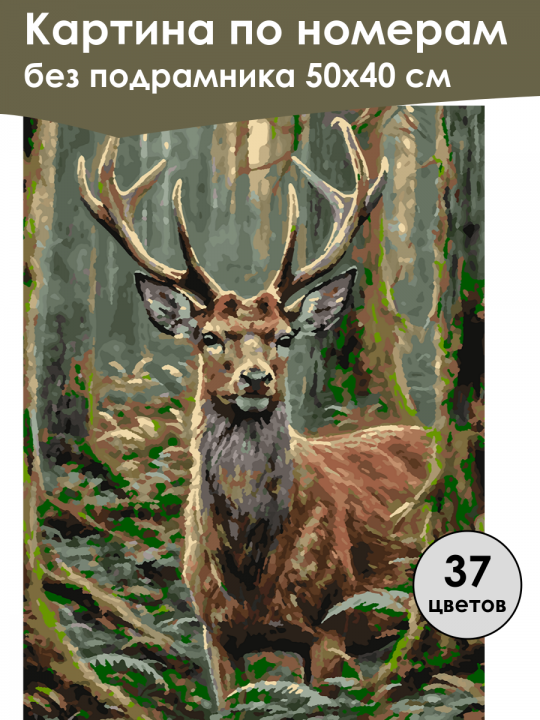 Картина по номерам
без подрамника 50х40 см

37
цветов