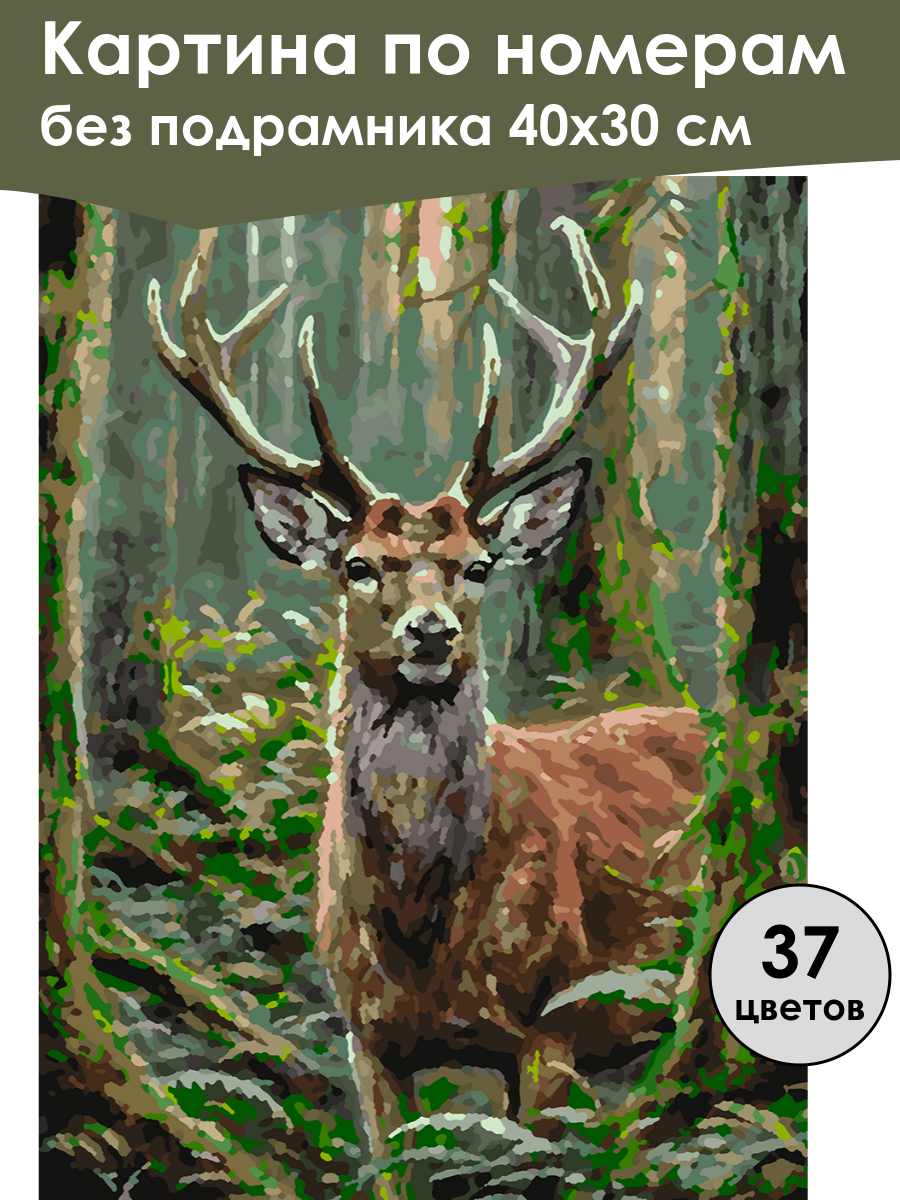 Картина по номерам
без подрамника 40х30 см

37
цветов