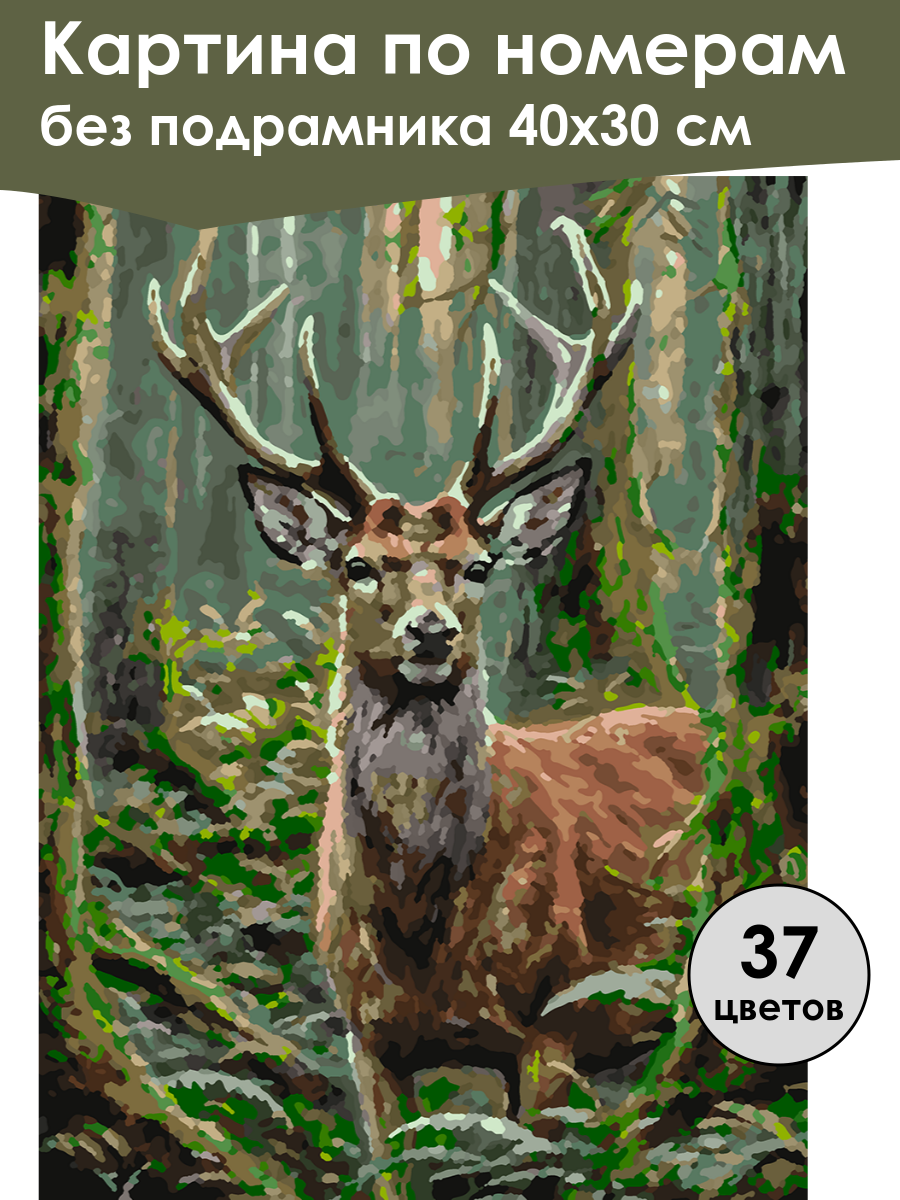 Картина по номерам
без подрамника 40х30 см

37
цветов