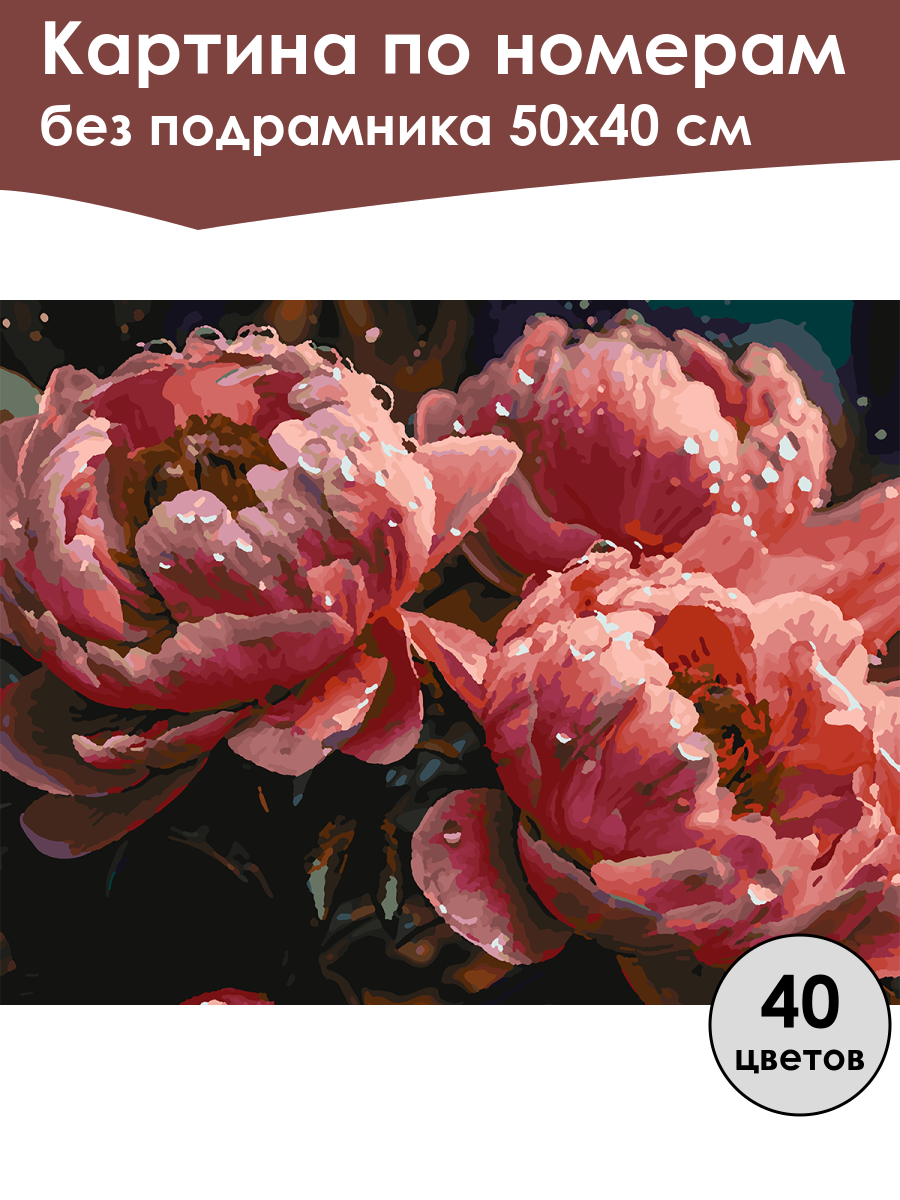 Картина по номерам
без подрамника 50x40 см

40
цветов