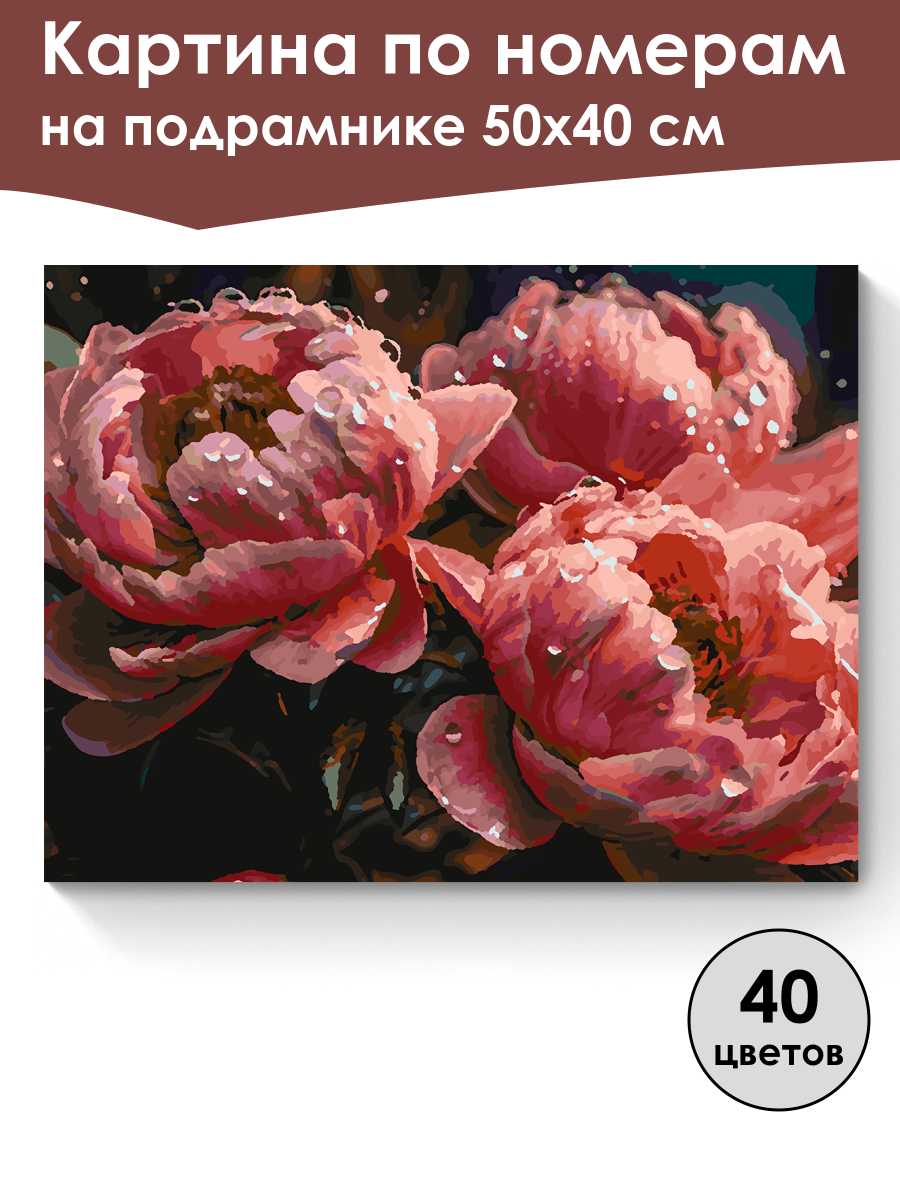 Картина по номерам на подрамнике 50х40 см

40 цветов