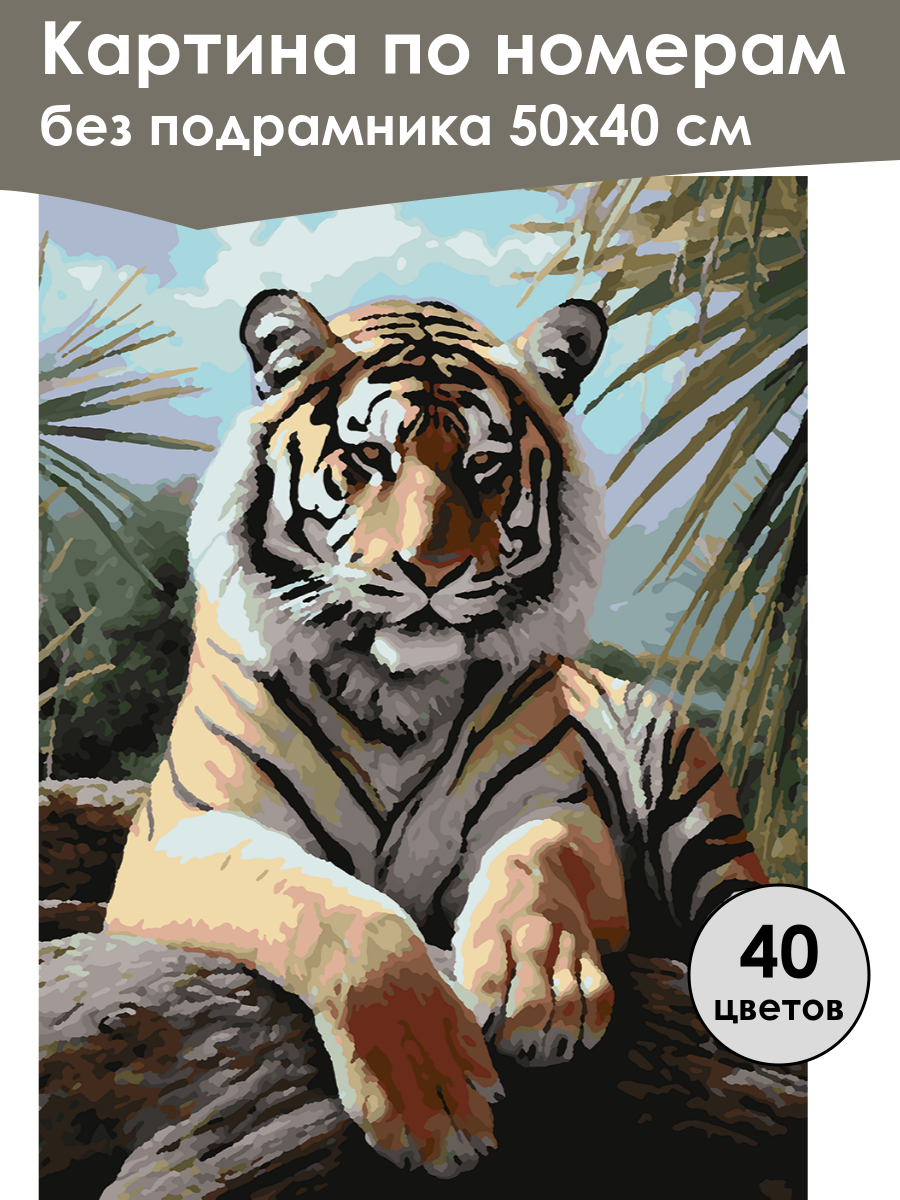 Картина по номерам
без подрамника 50х40 см

40
цветов