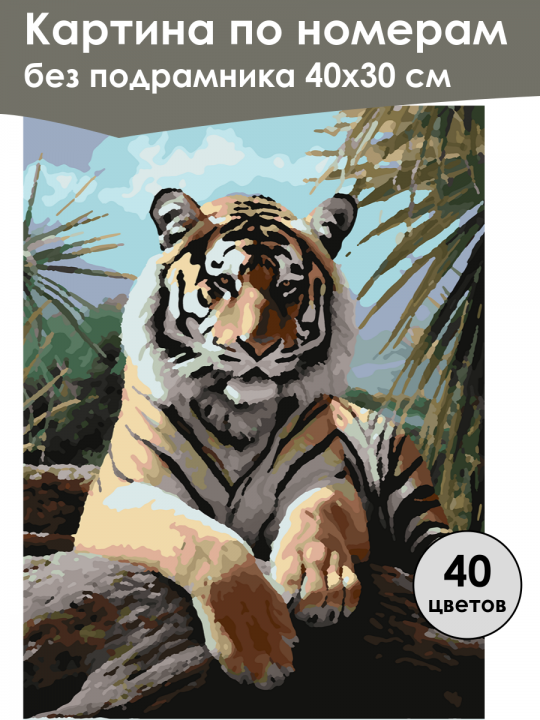 Картина по номерам
без подрамника 40х30 см

40
цветов