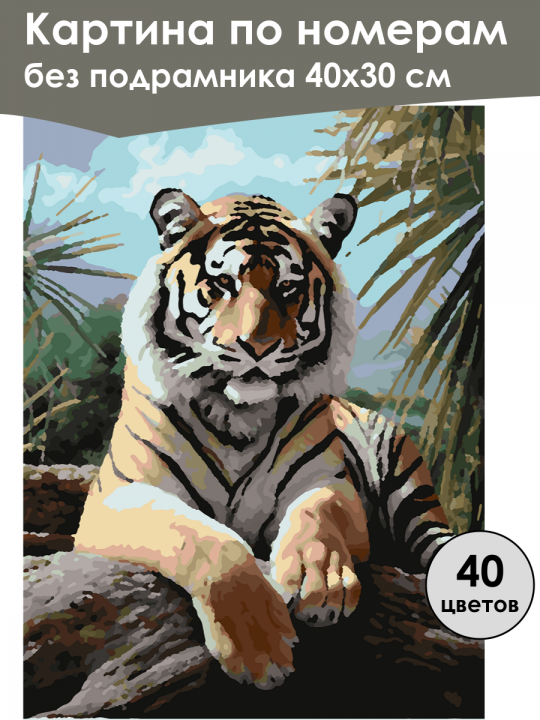 Картина по номерам
без подрамника 40х30 см

40
цветов