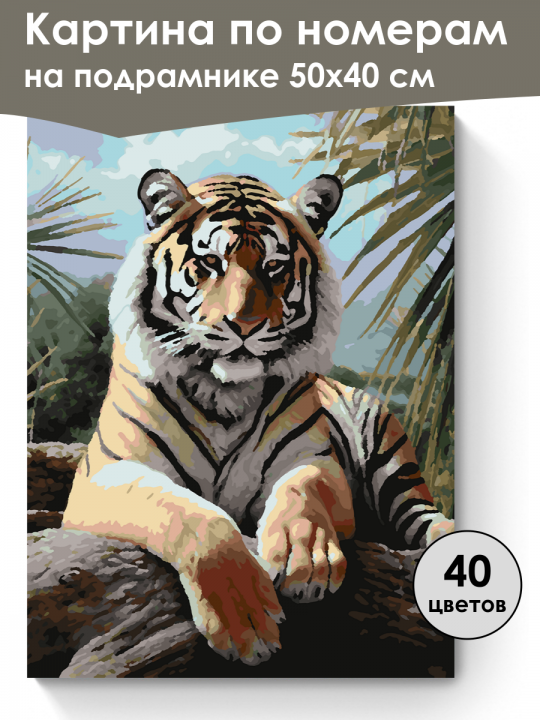 Картина по номерам на подрамнике 50х40 см

40 цветов