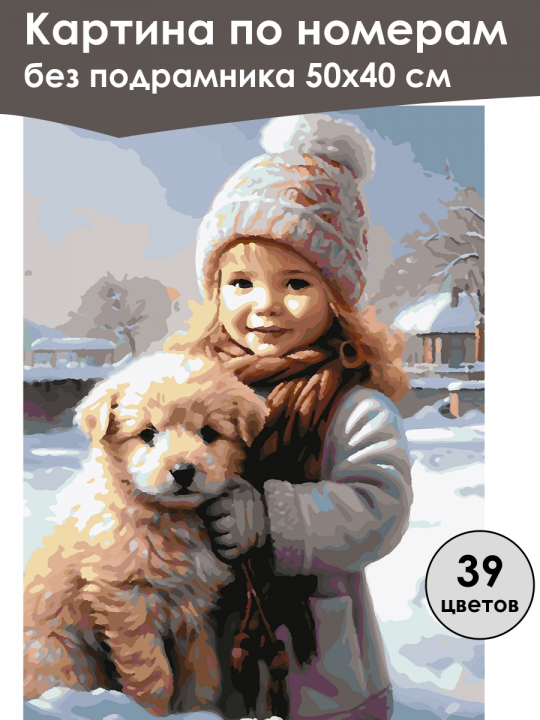 Картина по номерам
без подрамника 50х40 см

39
цветов