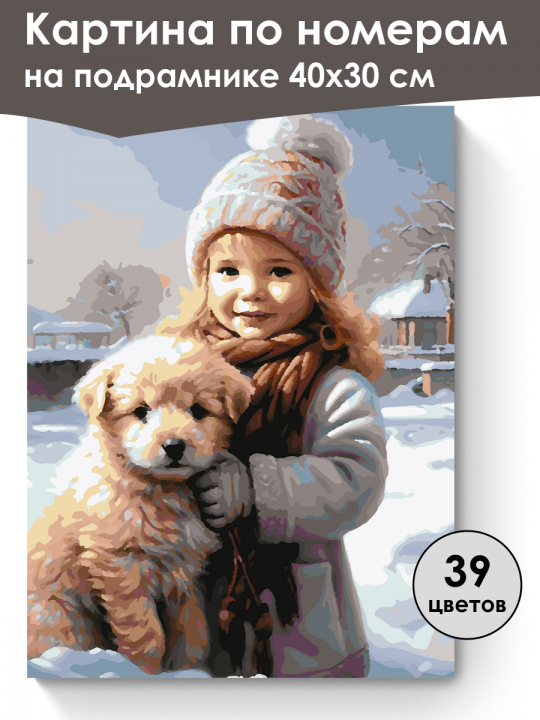 Картина по номерам
на подрамнике 40х30 см

39
цветов