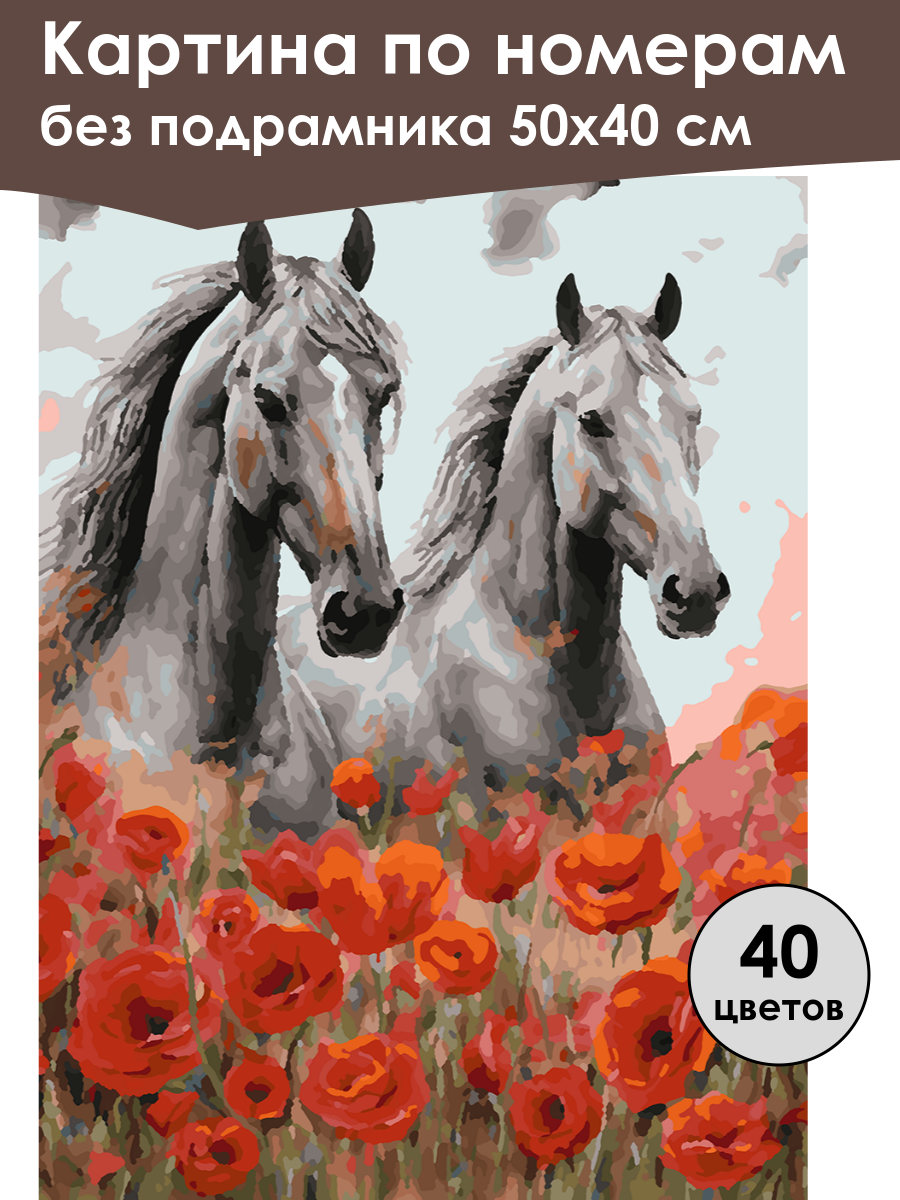 Картина по номерам
без подрамника 50х40 см

40
цветов