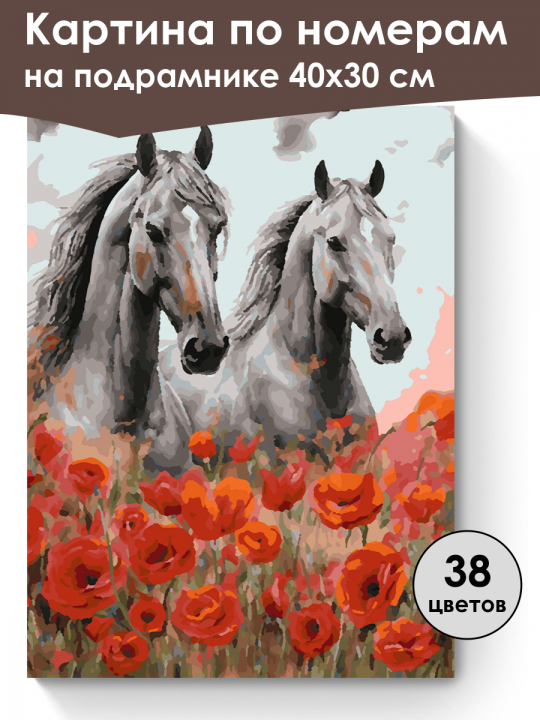 Картина по номерам
на подрамнике 40х30 см

38
цветов