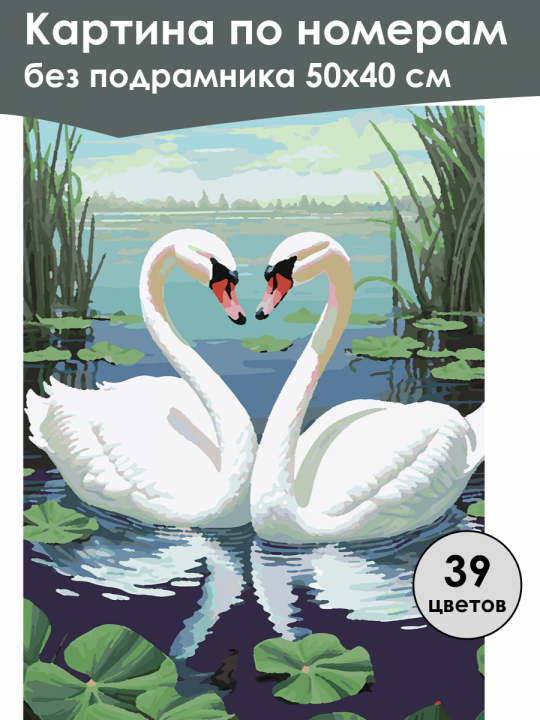 Картина по номерам
без подрамника 50х40 см

39
цветов