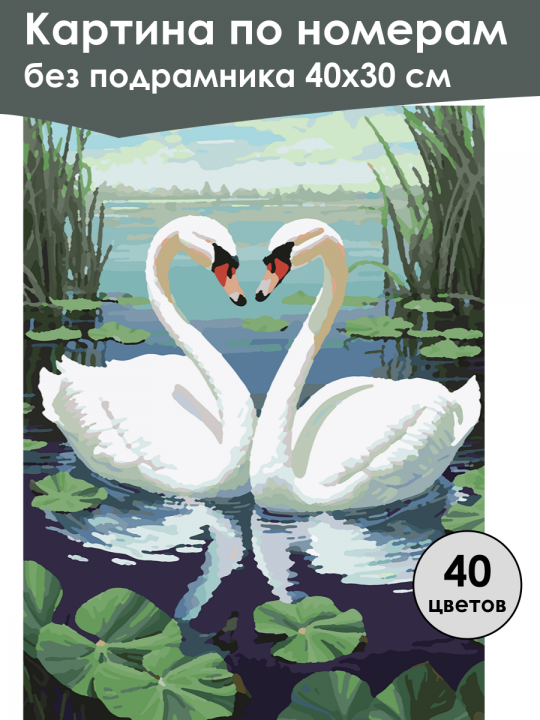 Картина по номерам
без подрамника 40х30 см

40
цветов