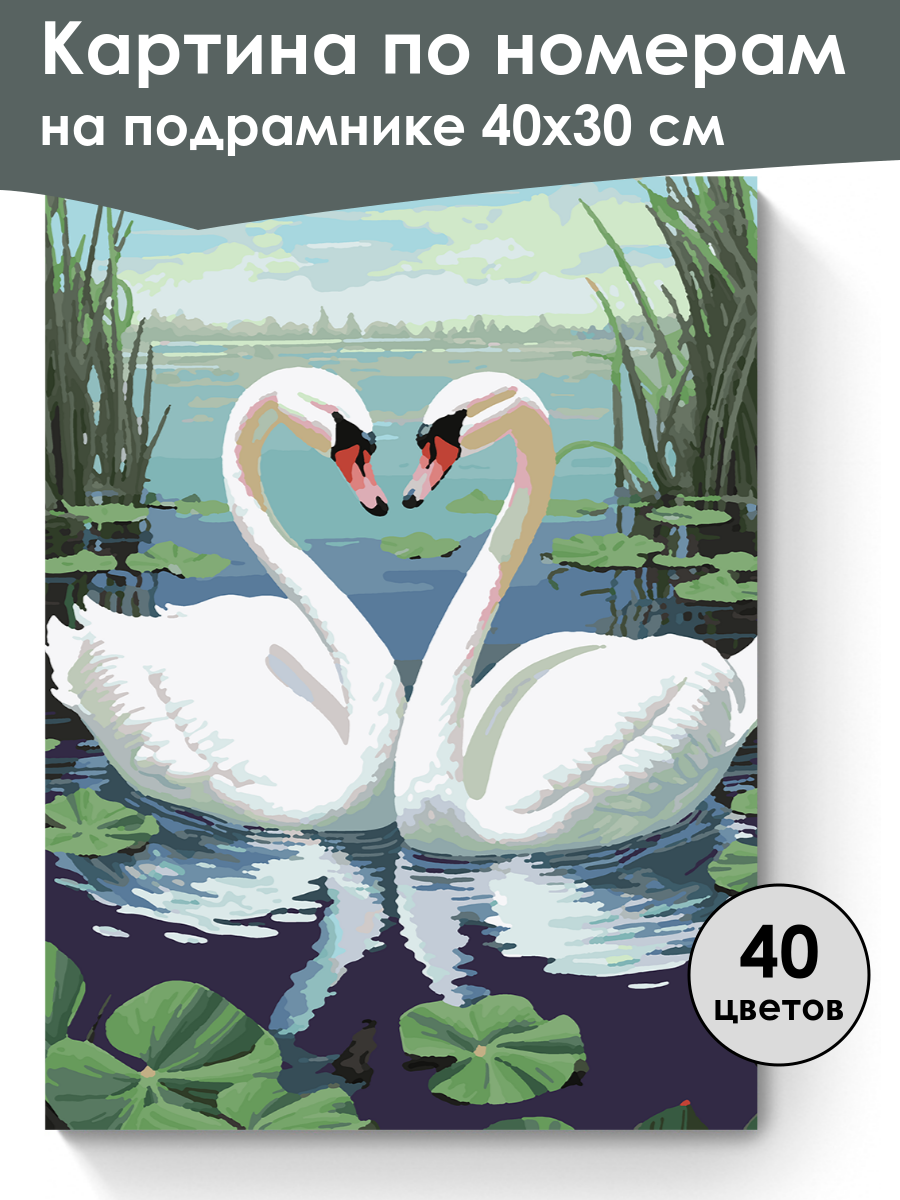 Картина по номерам
на подрамнике 40х30 см

40
цветов