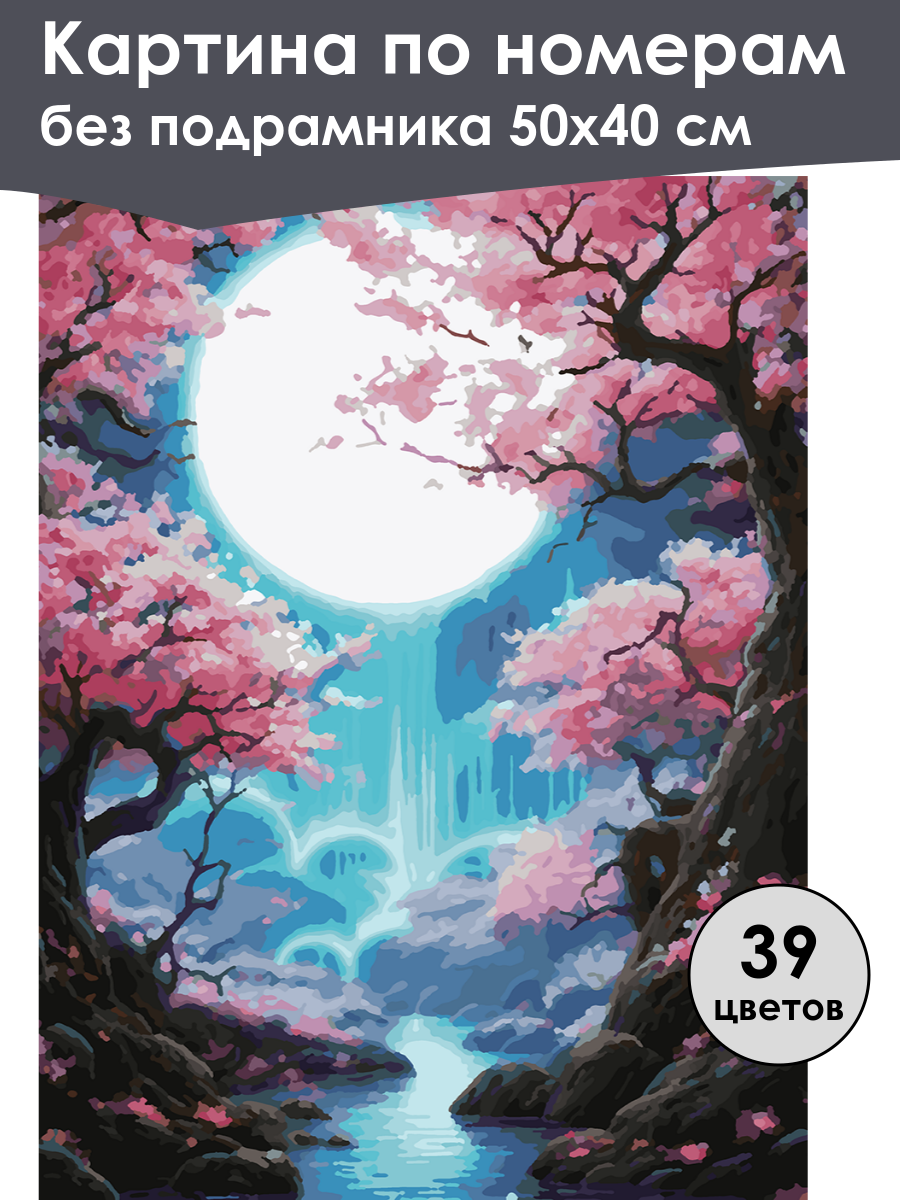 Картина по номерам
без подрамника 50х40 см

39
цветов