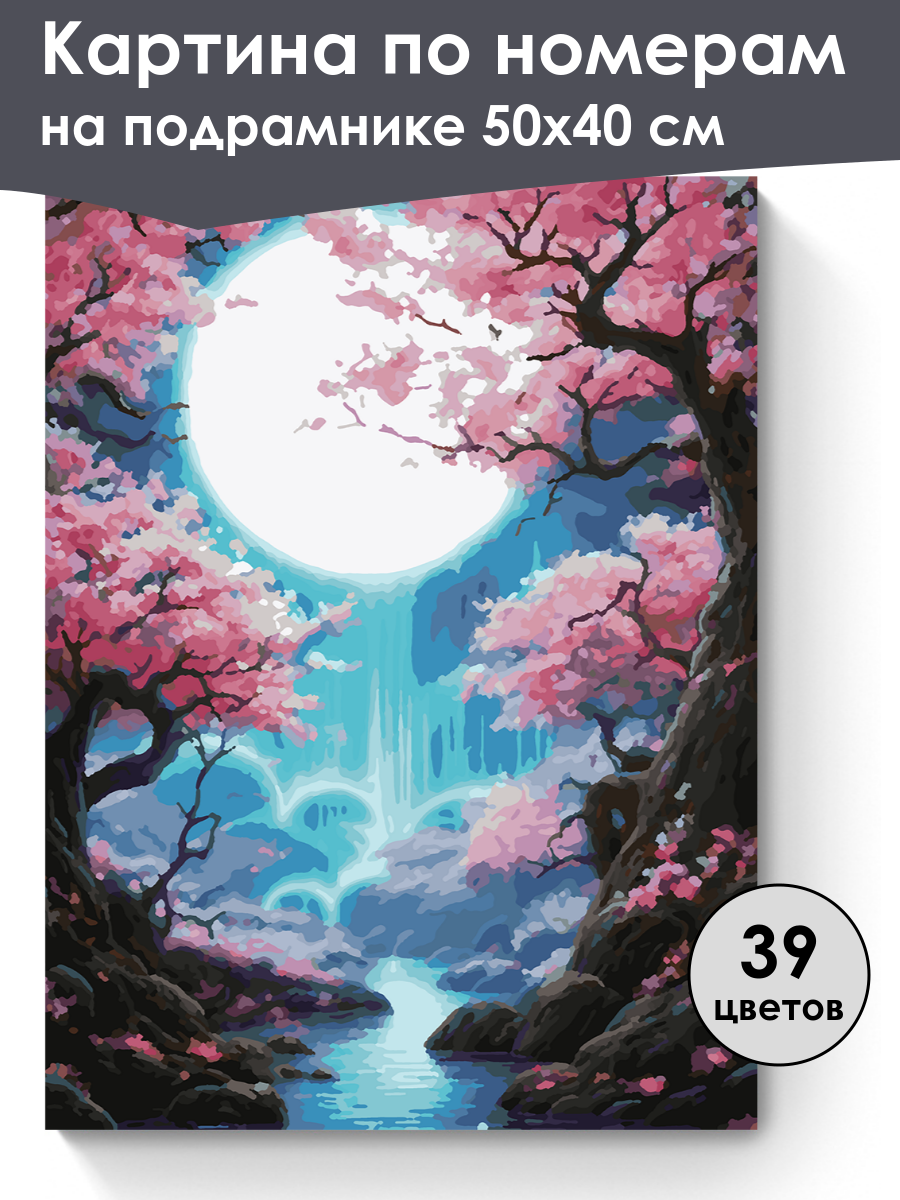 Картина по номерам на подрамнике 50x40 см

39 цветов