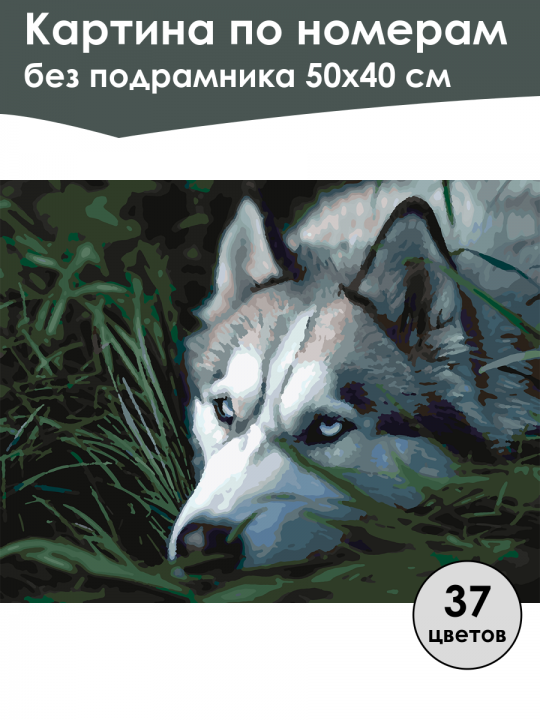 Картина по номерам
без подрамника 50х40 см

37
цветов