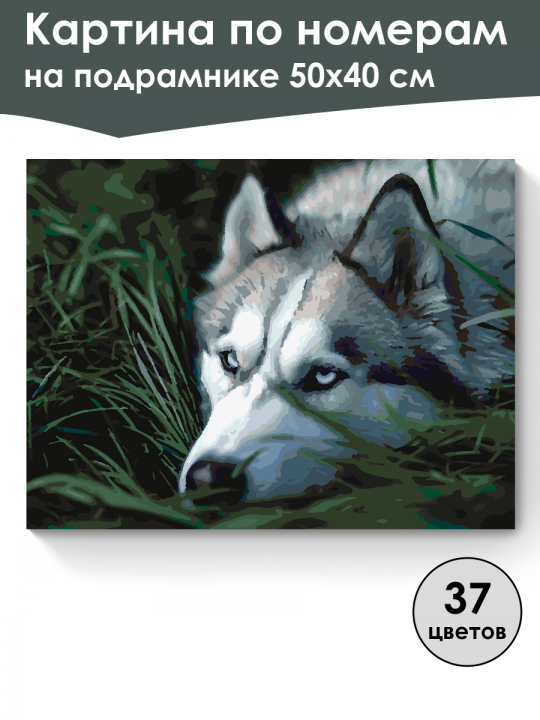 Картина по номерам на подрамнике 50х40 см

37 цветов