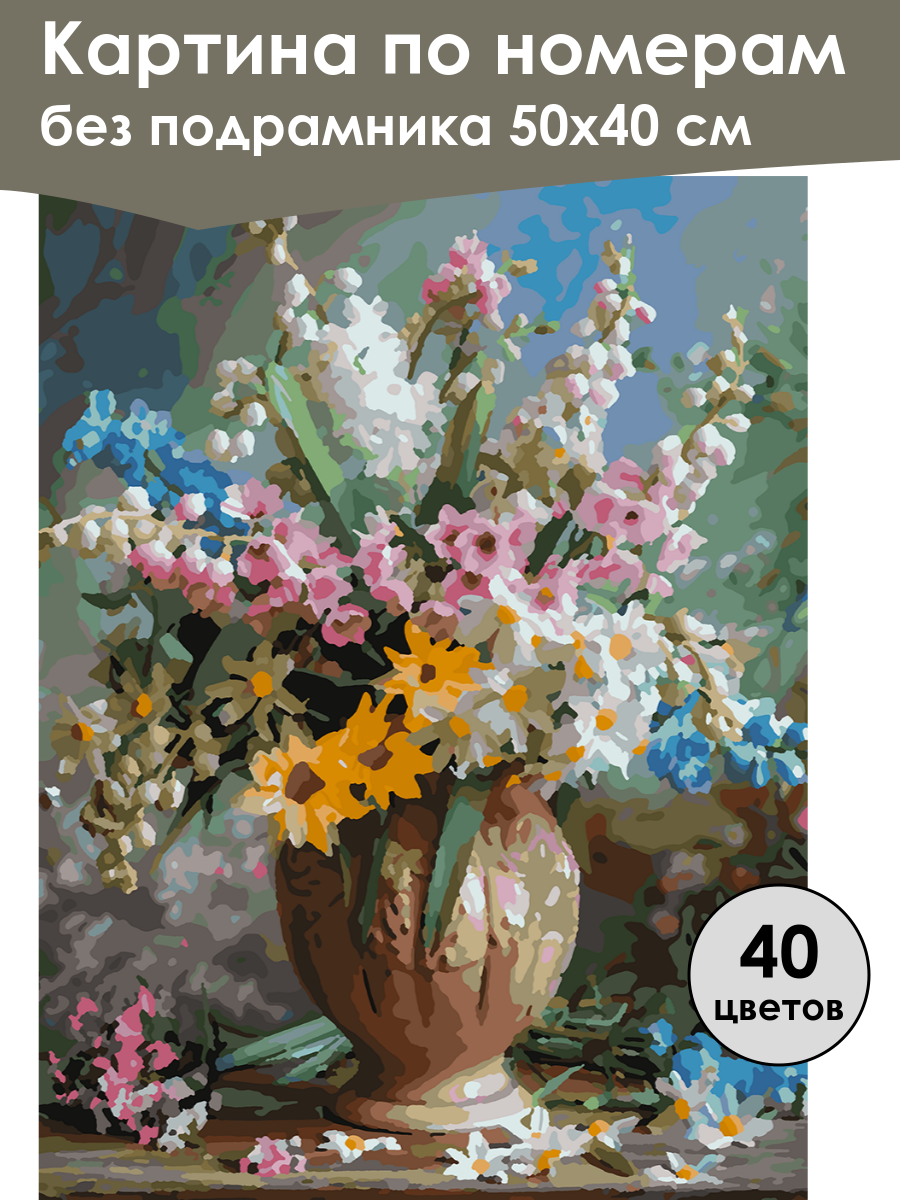 Картина по номерам
без подрамника 50х40 см

40
цветов