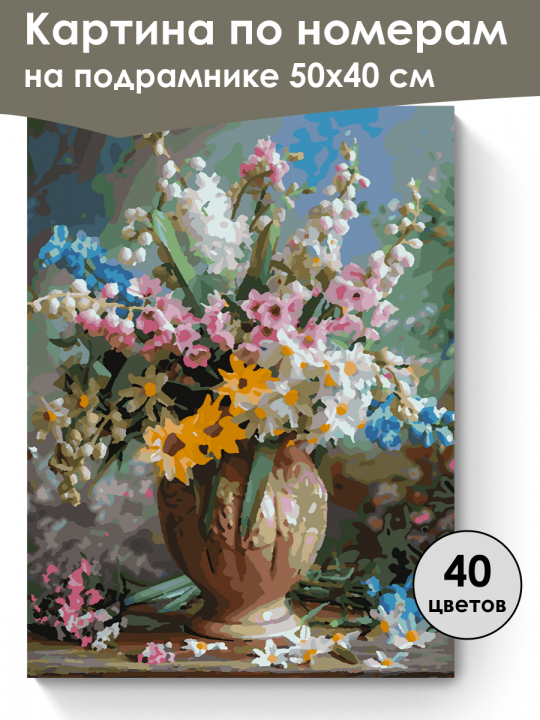 Картина по номерам
на подрамнике 50х40 см

40
цветов